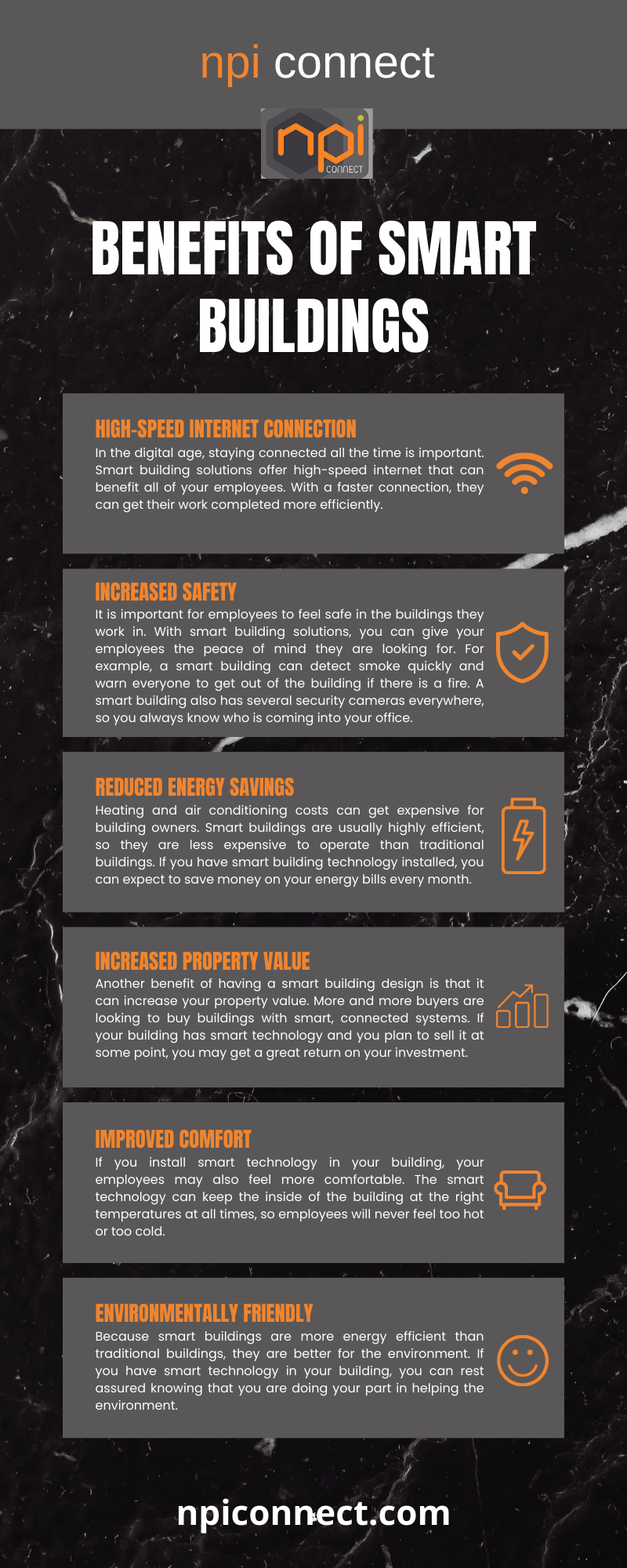 npi connect

npi CONNECT

BENEFITS OF SMART BUILDINGS

HIGH-SPEED INTERNET CONNECTION

In the digital age, staying connected all the time is important. Smart building solutions offer high-speed internet that can benefit all of your employees. With a faster connection, they can get their work completed more efficiently.

INCREASED SAFETY

It is important for employees to feel safe in the buildings they work in. With smart building solutions, you can give your employees the peace of mind they are looking for. For example, a smart building can detect smoke quickly and warn everyone to get out of the building if there is a fire. A smart building also has several security cameras everywhere, so you always know who is coming into your office.

REDUCED ENERGY SAVINGS

Heating and air conditioning costs can get expensive for building owners. Smart buildings are usually highly efficient, so they are less expensive to operate than traditional buildings. If you have smart building technology installed, you can expect to save money on your energy bills every month.

INCREASED PROPERTY VALUE

Another benefit of having a smart building design is that it can increase your property value. More and more buyers are looking to buy buildings with smart, connected systems. If your building has smart technology and you plan to sell it at some point, you may get a great return on your investment.

IMPROVED COMFORT

If you install smart technology in your building, your employees may also feel more comfortable. The smart technology can keep the inside of the building at the right temperatures at all times, so employees will never feel too hot or too cold.

ENVIRONMENTALLY FRIENDLY

Because smart buildings are more energy efficient than traditional buildings, they are better for the environment. If you have smart technology in your building, you can rest assured knowing that you are doing your part in helping the environment.

npiconnect.com